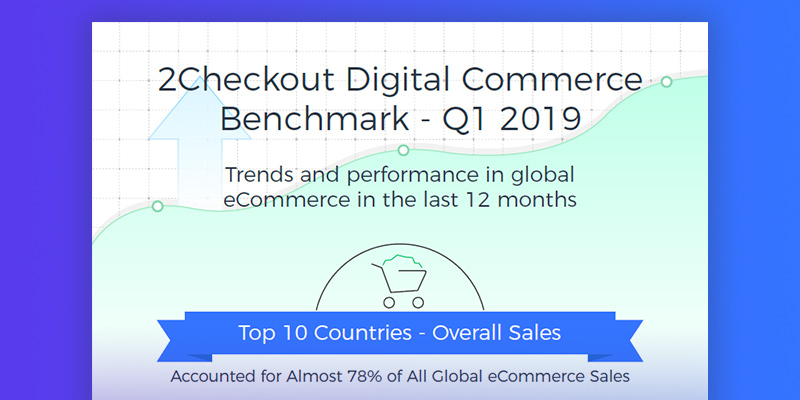 2Checkout Digital Commerce Benchmark - Q1 2019

Trends and performance in global eCommerce in the last 12 months

Top 10 Countries - Overall Sales

Accounted for Almost 78% of All Global eCommerce Sales