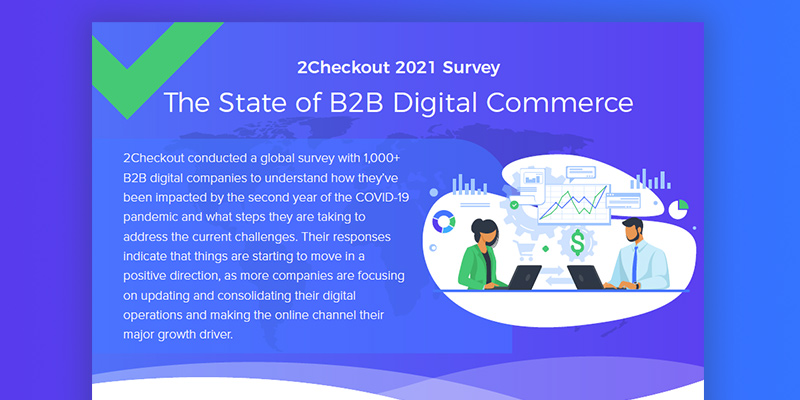 2Checkout 2021 Survey

The State of B2B Digital Commerce

2Checkout conducted a global survey with 1,000+ B2B digital companies to understand how they've been impacted by the second year of the COVID-19 pandemic and what steps they are taking to address the current challenges. Their responses indicate that things are starting to move in a positive direction, as more companies are focusing on updating and consolidating their digital operations and making the online channel their major growth driver.

$