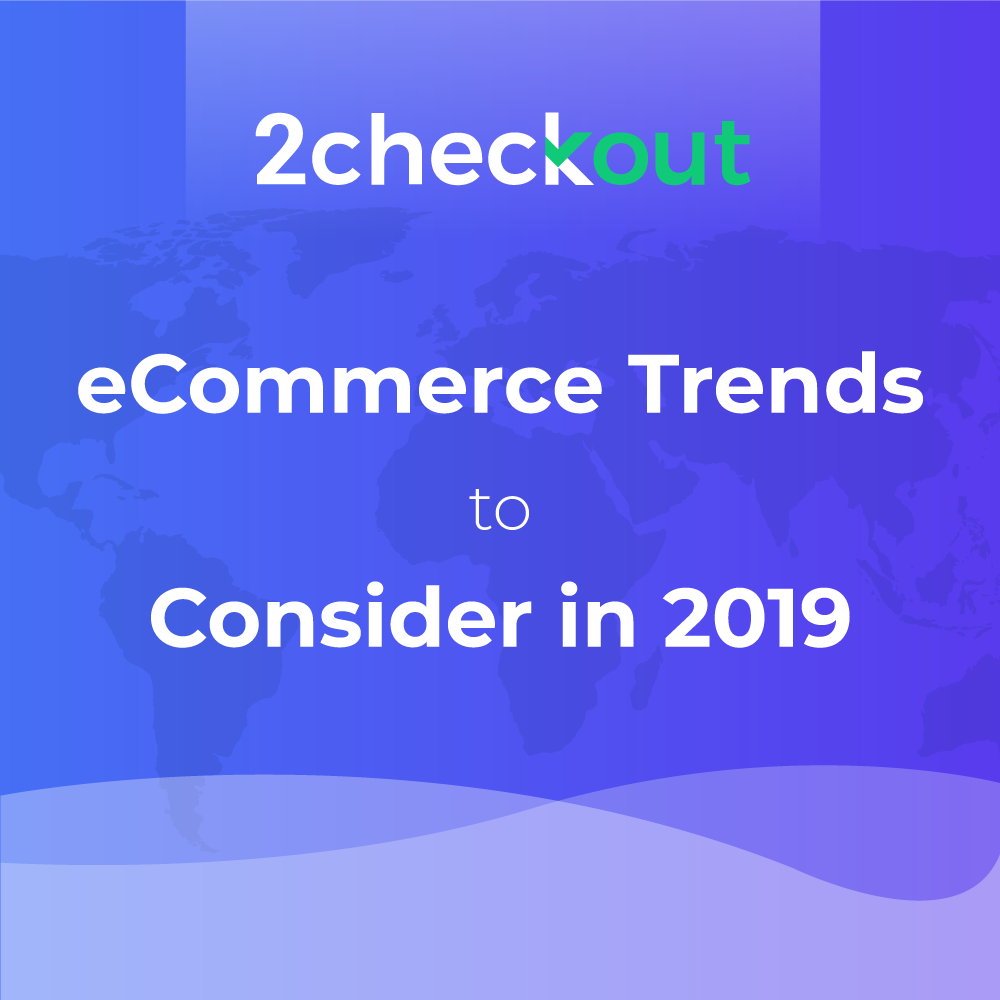 2checkout

eCommerce Trends

to

Consider in 2019